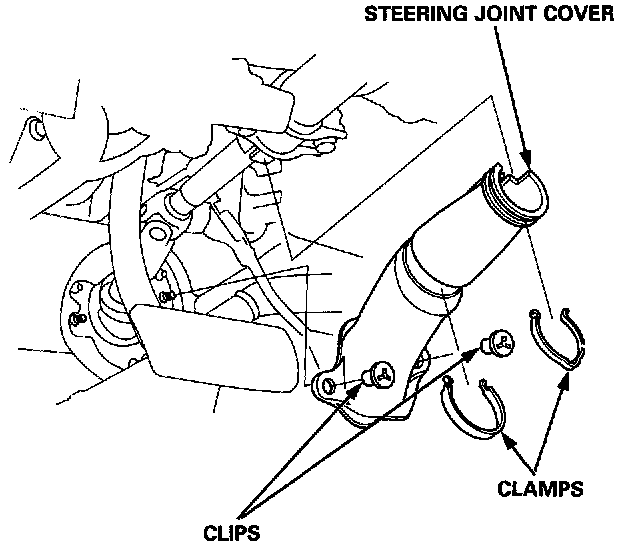 STEERING JOINT COVER

CLAMPS

CLIPS