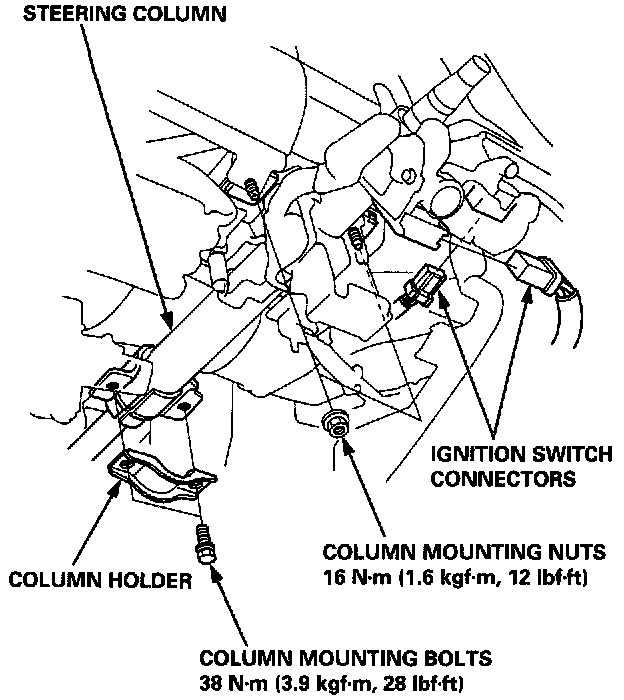 STEERING COLUMN

IGNITION SWITCH CONNECTORS

COLUMN MOUNTING NUTS
16 N·m (1.6 kgf·m, 12 lbf·ft)

COLUMN HOLDER

COLUMN MOUNTING BOLTS
38 N·m (3.9 kgf·m, 28 lbf·ft)