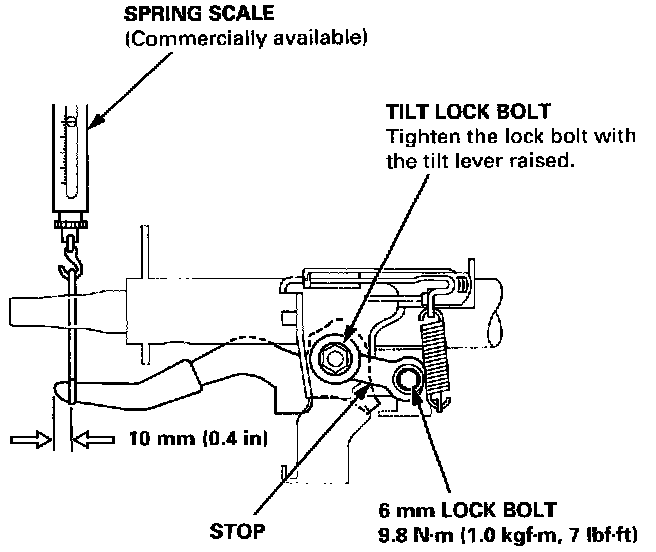 SPRING SCALE
(Commercially available)

TILT LOCK BOLT
Tighten the lock bolt with the tilt lever raised.

10 mm (0.4 in)

STOP

6 mm LOCK BOLT
9.8 N·m (1.0 kgf·m, 7 lbf·ft)