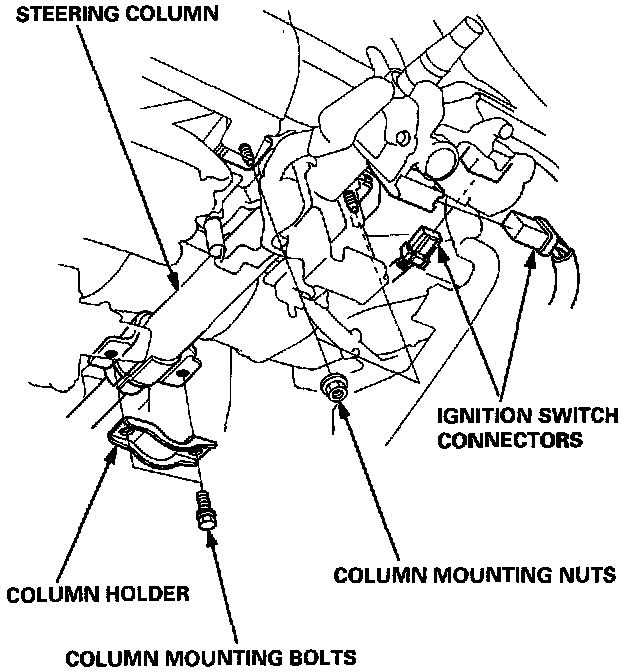 STEERING COLUMN

IGNITION SWITCH CONNECTORS

COLUMN MOUNTING NUTS

COLUMN HOLDER

COLUMN MOUNTING BOLTS