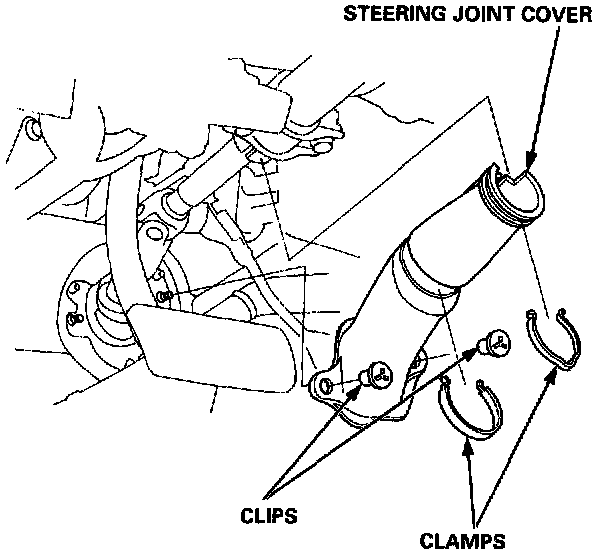 STEERING JOINT COVER

CLIPS

CLAMPS