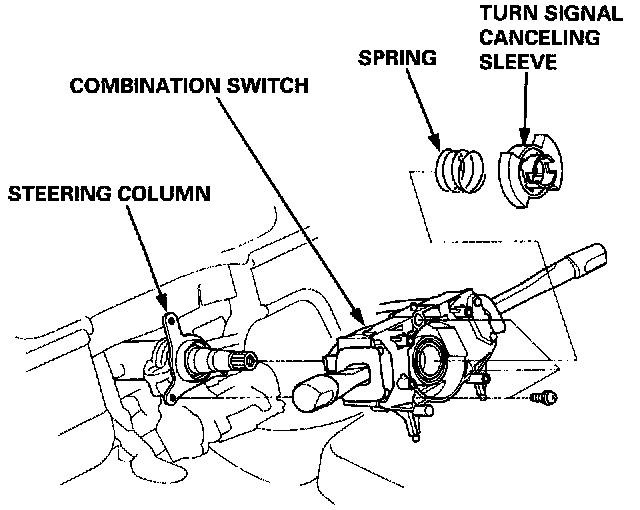 TURN SIGNAL CANCELING SLEEVE

SPRING

COMBINATION SWITCH

STEERING COLUMN