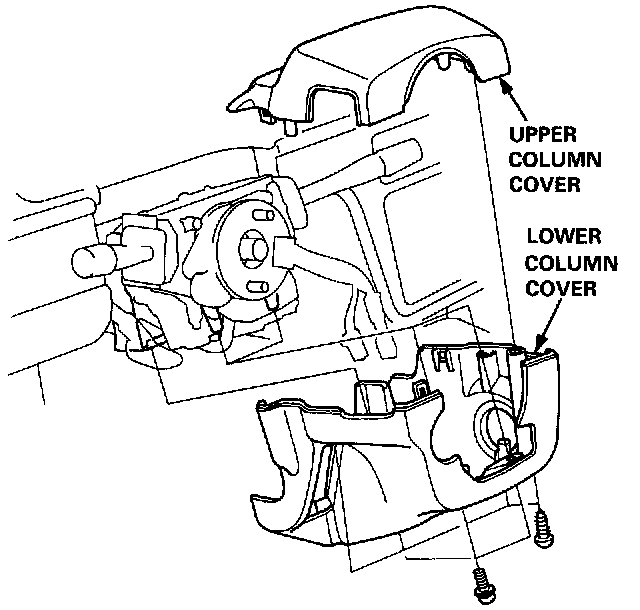 UPPER COLUMN COVER

LOWER COLUMN COVER