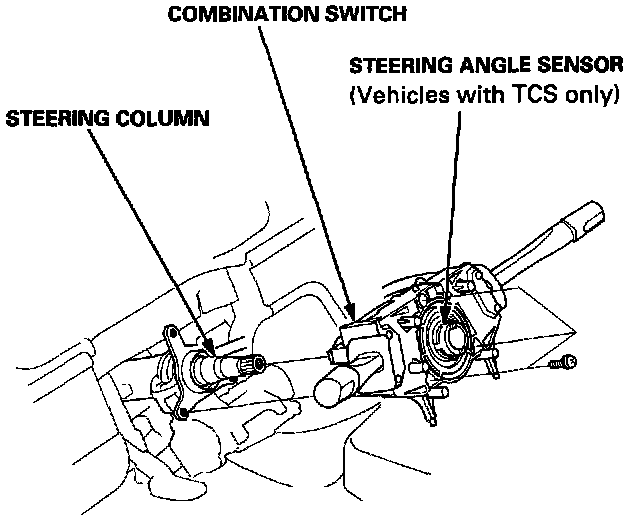 COMBINATION SWITCH

STEERING ANGLE SENSOR
(Vehicles with TCS only)

STEERING COLUMN