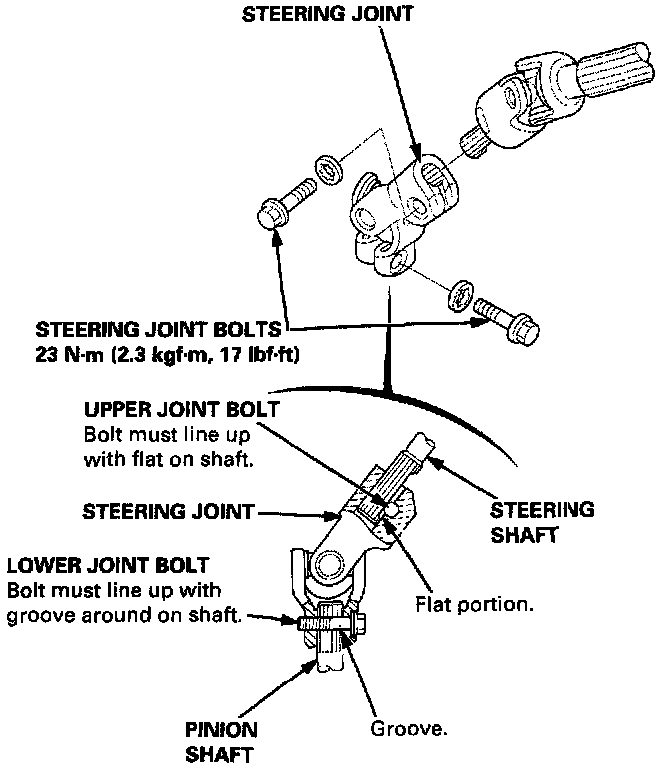 STEERING JOINT

STEERING JOINT BOLTS
23 N·m (2.3 kgf·m, 17 lbf·ft)

UPPER JOINT BOLT
Bolt must line up with flat on shaft.

STEERING JOINT

STEERING SHAFT

LOWER JOINT BOLT
Bolt must line up with groove around on shaft.

Flat portion.

PINION SHAFT

Groove.