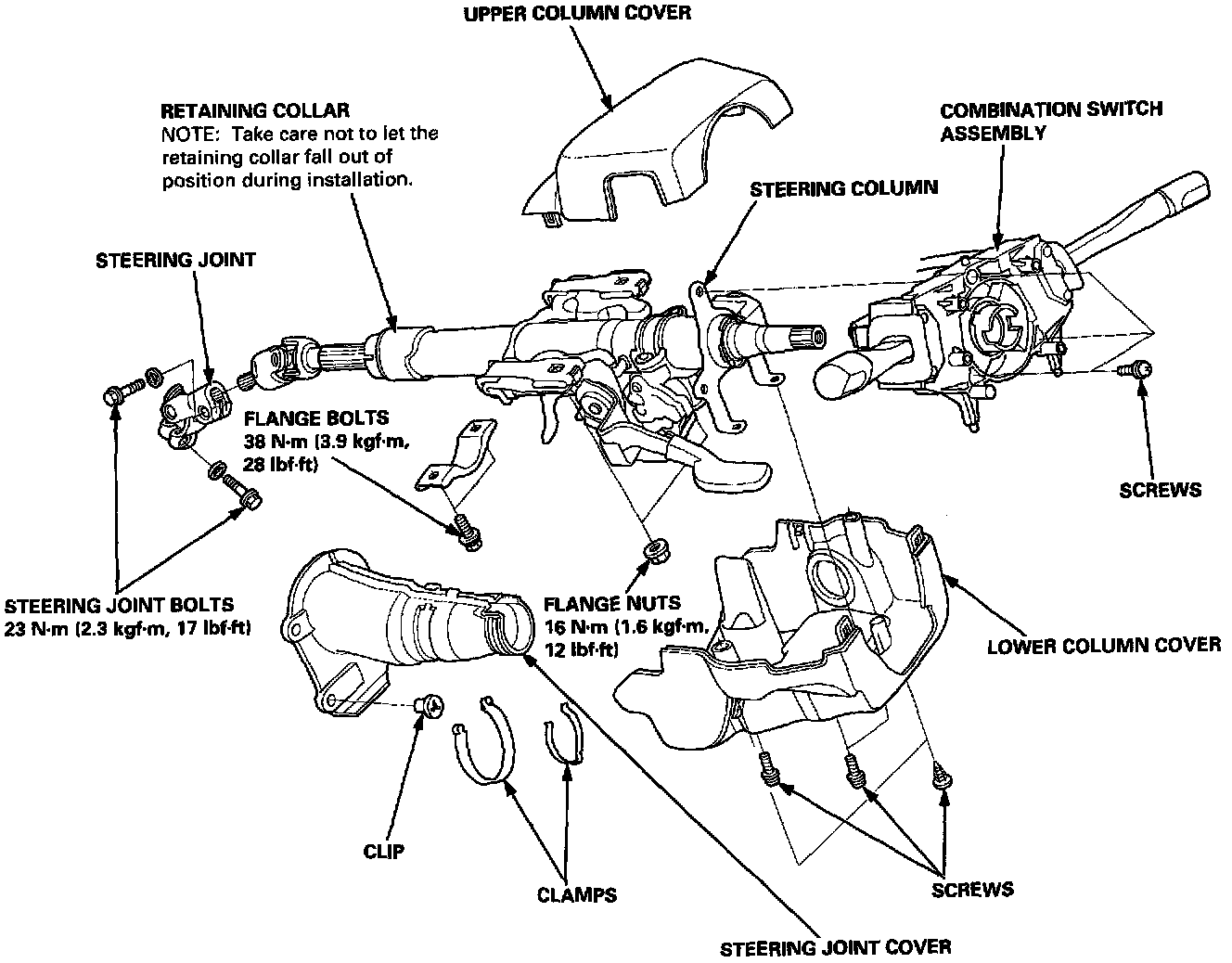 UPPER COLUMN COVER

RETAINING COLLAR
NOTE: Take care not to let the retaining collar fall out of position during installation.

COMBINATION SWITCH ASSEMBLY

STEERING COLUMN

STEERING JOINT

FLANGE BOLTS
38 N·m (3.9 kgf·m, 28 lbf·ft)

SCREWS

STEERING JOINT BOLTS
23 N·m (2.3 kgf·m, 17 lbf·ft)

FLANGE NUTS
16 N·m (1.6 kgf·m, 12 lbf·ft)

LOWER COLUMN COVER

CLIP

CLAMPS

SCREWS

STEERING JOINT COVER