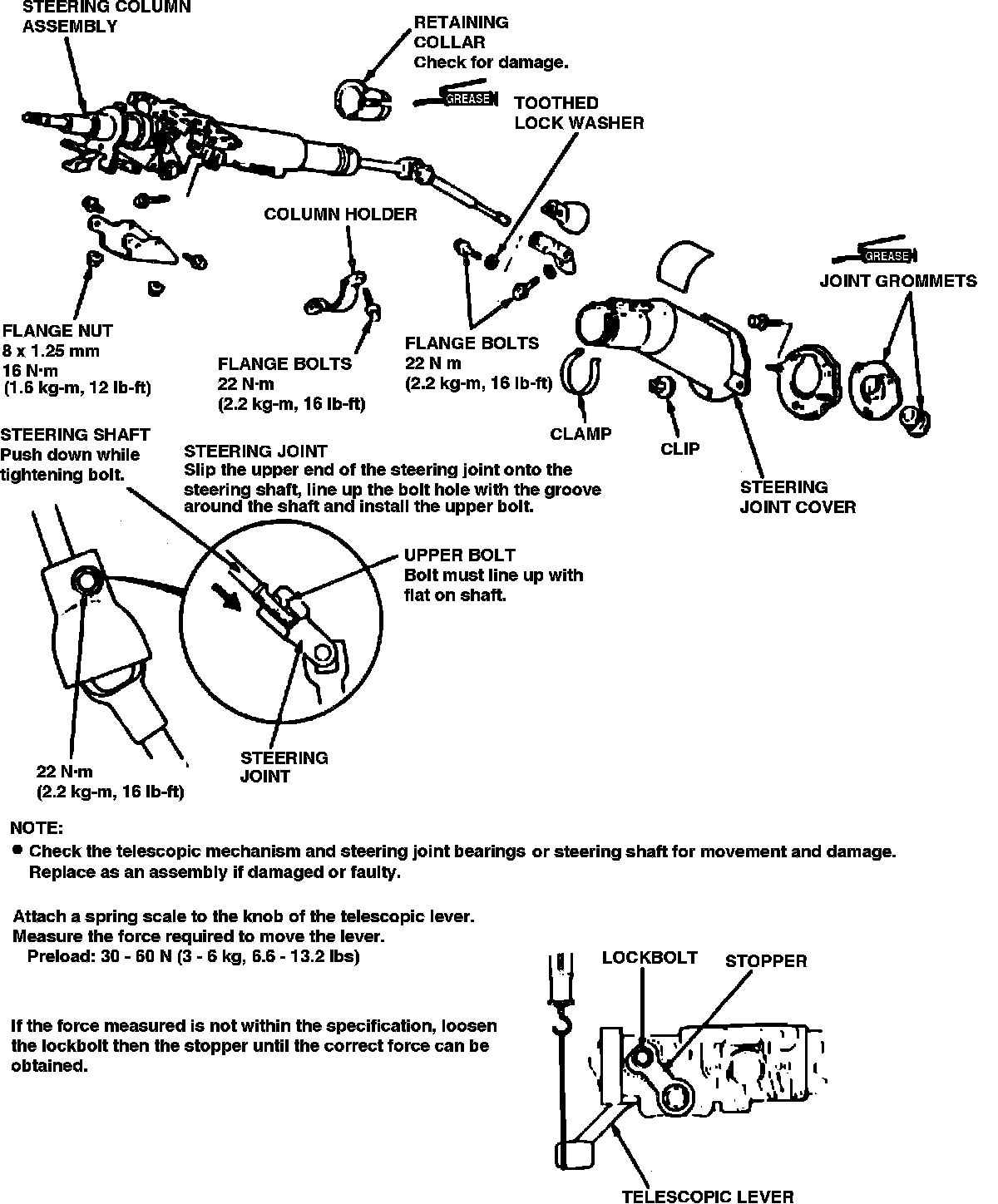 STEERING COLUMN ASSEMBLY

RETAINING COLLAR
Check for damage.

GREASE

TOOTHED LOCK WASHER

COLUMN HOLDER

GREASE

JOINT GROMMETS

FLANGE NUT
8 x 1.25 mm
16 N·m
(1.6 kg-m, 12 lb-ft)

FLANGE BOLTS
22 N·m
(2.2 kg-m, 16 lb-ft)

FLANGE BOLTS
22 N m
(2.2 kg-m, 16 lb-ft)

CLAMP

CLIP

STEERING JOINT COVER

STEERING SHAFT
Push down while tightening bolt.

STEERING JOINT
Slip the upper end of the steering joint onto the steering shaft, line up the bolt hole with the groove around the shaft and install the upper bolt.

UPPER BOLT
Bolt must line up with flat on shaft.

22 N·m
(2.2 kg-m, 16 lb-ft)

STEERING JOINT

NOTE:
● Check the telescopic mechanism and steering joint bearings or steering shaft for movement and damage. Replace as an assembly if damaged or faulty.

Attach a spring scale to the knob of the telescopic lever.
Measure the force required to move the lever.
Preload: 30 - 60 N (3 - 6 kg, 6.6 - 13.2 lbs)

If the force measured is not within the specification, loosen the lockbolt then the stopper until the correct force can be obtained.

LOCKBOLT

STOPPER

TELESCOPIC LEVER