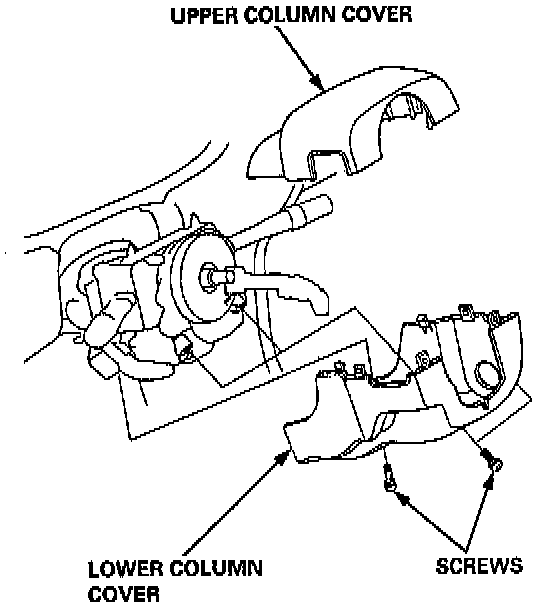 UPPER COLUMN COVER

LOWER COLUMN COVER

SCREWS