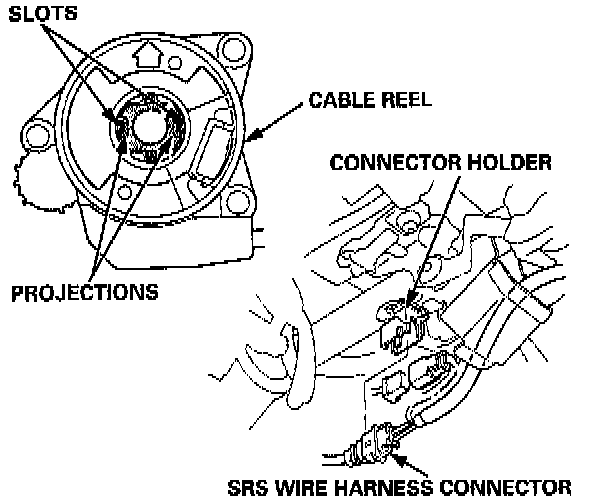 SLOTS

CABLE REEL

CONNECTOR HOLDER

PROJECTIONS

SRS WIRE HARNESS CONNECTOR