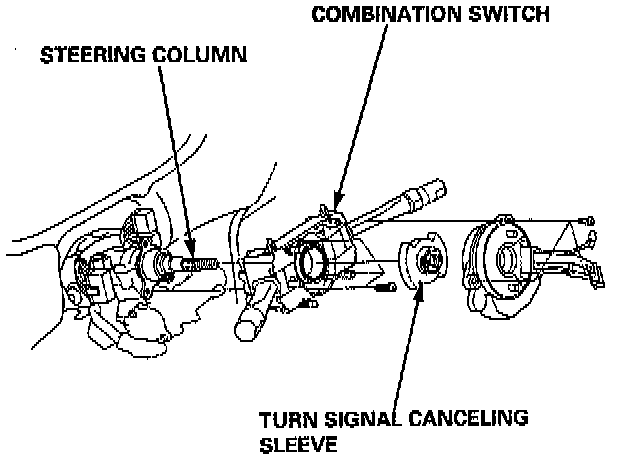 COMBINATION SWITCH

STEERING COLUMN

TURN SIGNAL CANCELING SLEEVE