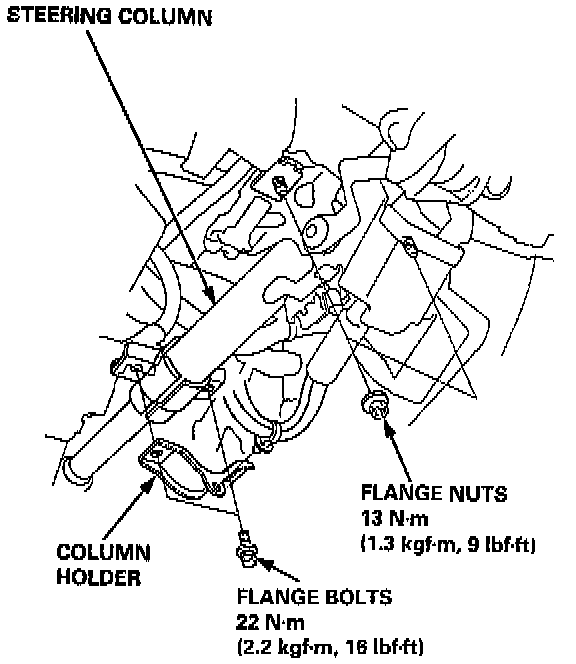 STEERING COLUMN

FLANGE NUTS
13 N·m
(1.3 kgf·m, 9 lbf·ft)

COLUMN
HOLDER

FLANGE BOLTS
22 N·m
(2.2 kgf·m, 16 lbf·ft)