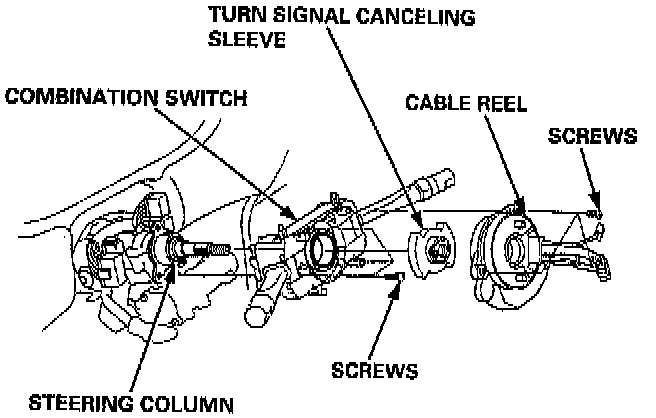 TURN SIGNAL CANCELING SLEEVE

COMBINATION SWITCH

CABLE REEL

SCREWS

SCREWS

STEERING COLUMN