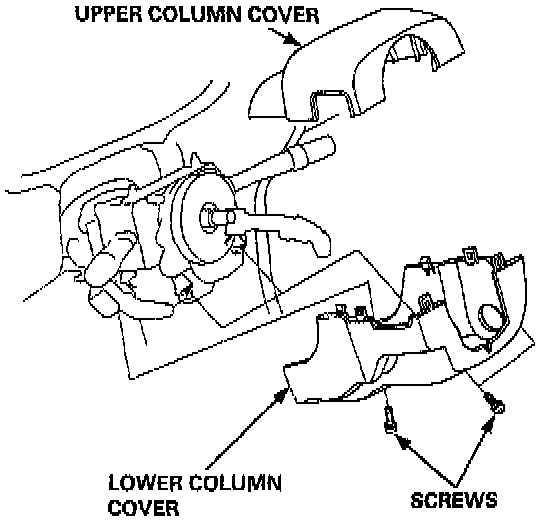 UPPER COLUMN COVER

LOWER COLUMN COVER

SCREWS