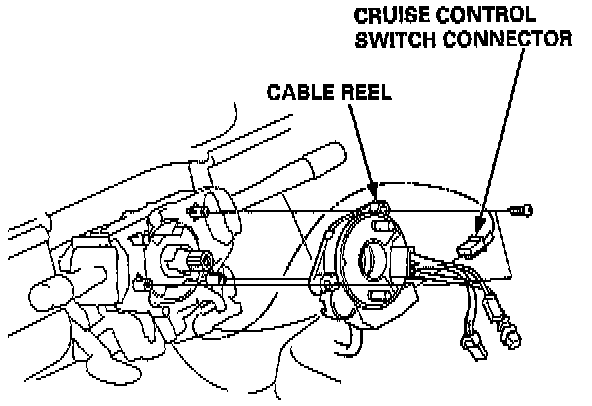 CRUISE CONTROL
SWITCH CONNECTOR

CABLE REEL