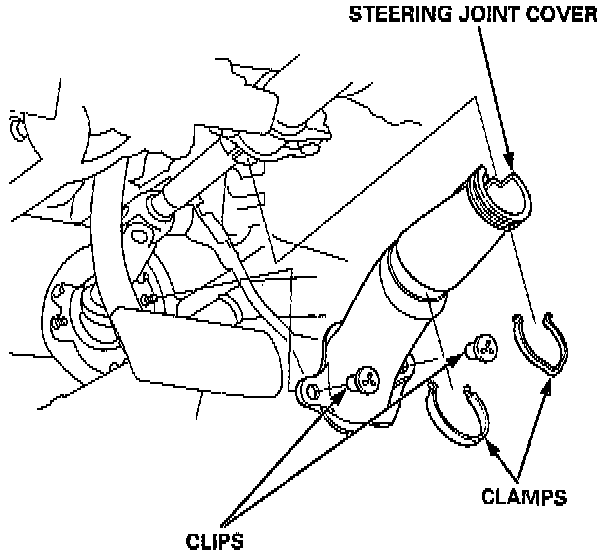 STEERING JOINT COVER

CLAMPS

CLIPS