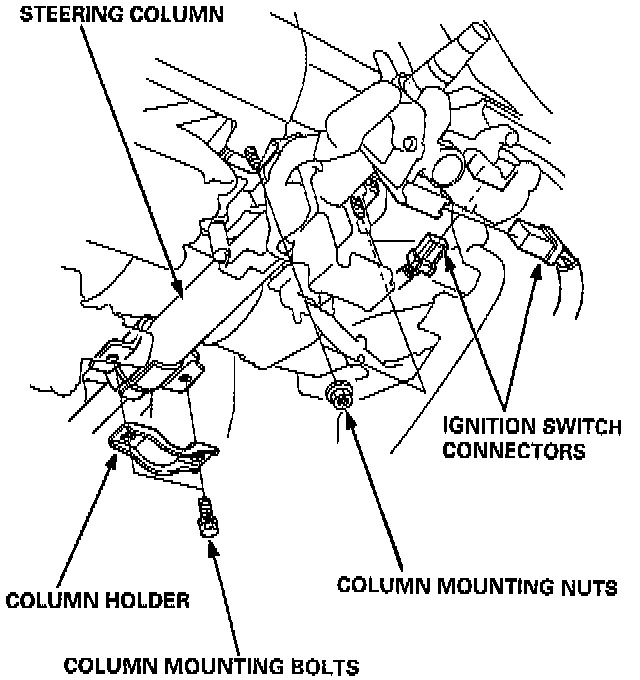 STEERING COLUMN

IGNITION SWITCH CONNECTORS

COLUMN MOUNTING NUTS

COLUMN HOLDER

COLUMN MOUNTING BOLTS