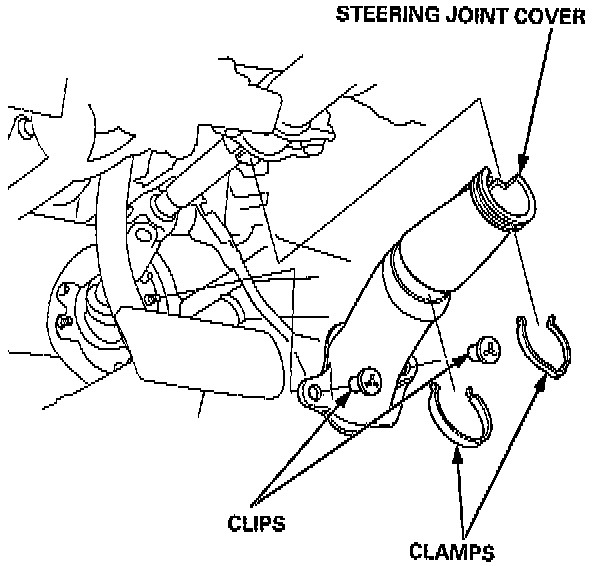 STEERING JOINT COVER

CLIPS

CLAMPS