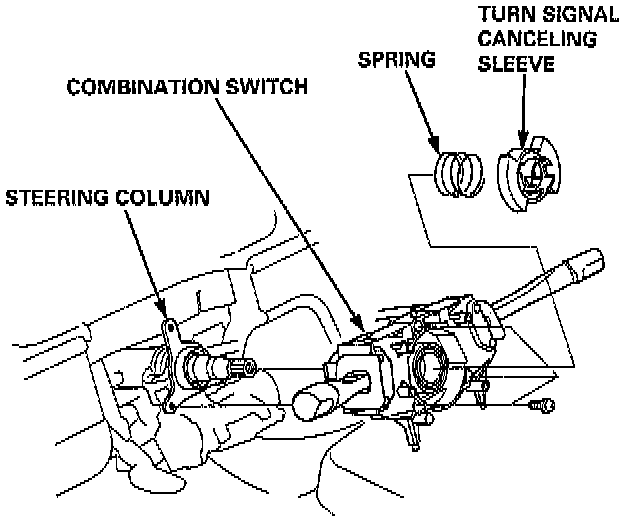 TURN SIGNAL CANCELING SLEEVE

SPRING

COMBINATION SWITCH

STEERING COLUMN