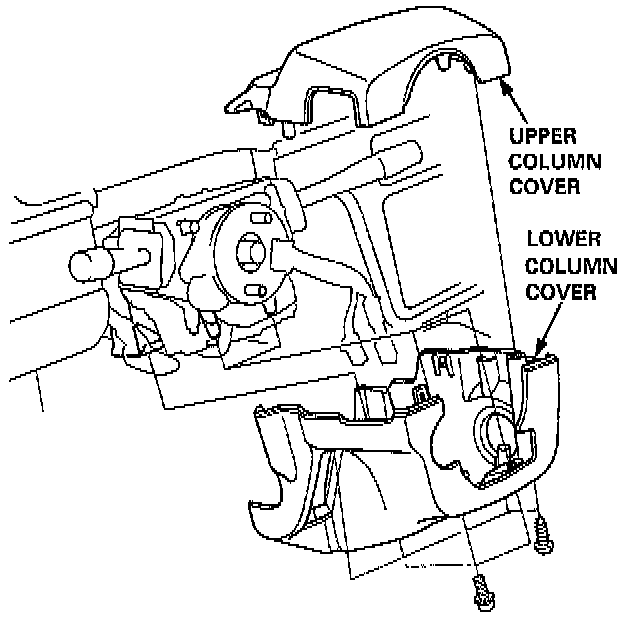 UPPER COLUMN COVER

LOWER COLUMN COVER