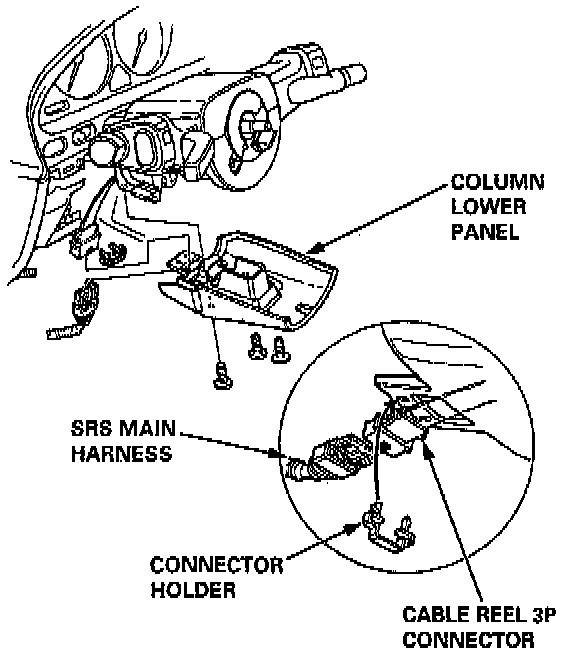 COLUMN LOWER PANEL

SRS MAIN HARNESS

CONNECTOR HOLDER

CABLE REEL 3P CONNECTOR