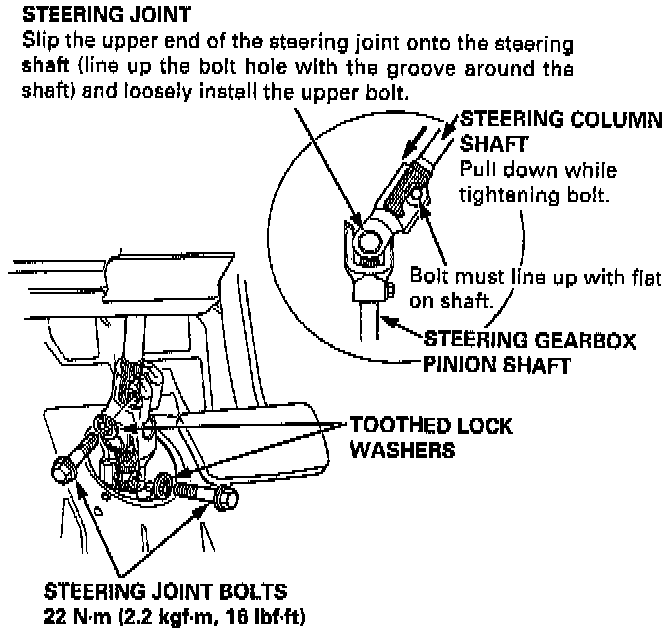 STEERING JOINT
Slip the upper end of the steering joint onto the steering shaft (line up the bolt hole with the groove around the shaft) and loosely install the upper bolt.

STEERING COLUMN SHAFT
Pull down while tightening bolt.

Bolt must line up with flat on shaft.

STEERING GEARBOX PINION SHAFT

TOOTHED LOCK WASHERS

STEERING JOINT BOLTS
22 N·m (2.2 kgf·m, 16 lbf·ft)