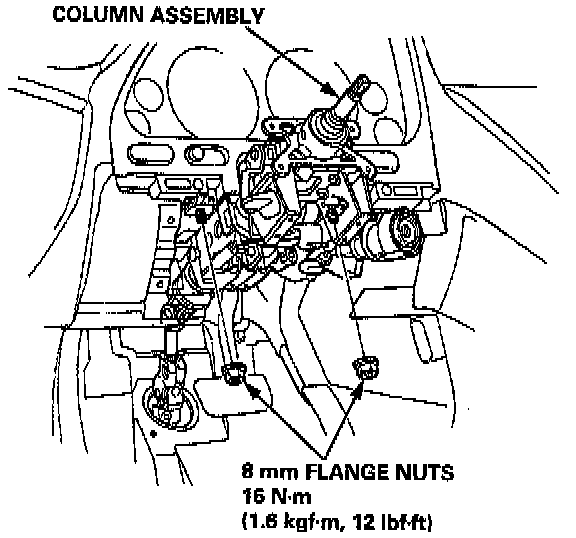 COLUMN ASSEMBLY

8 mm FLANGE NUTS
16 N·m
(1.6 kgf·m, 12 lbf·ft)