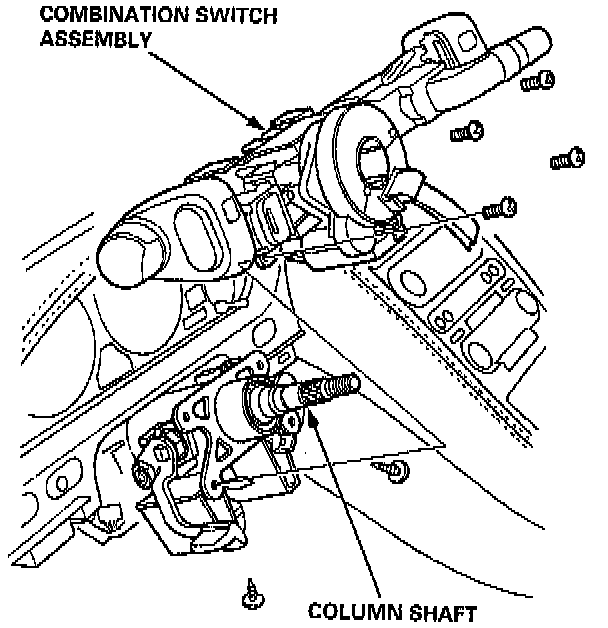 COMBINATION SWITCH ASSEMBLY

COLUMN SHAFT