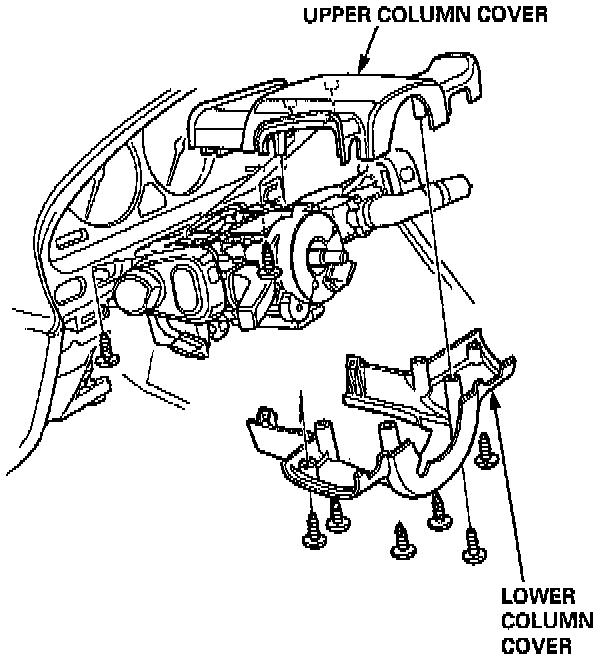 UPPER COLUMN COVER

LOWER COLUMN COVER