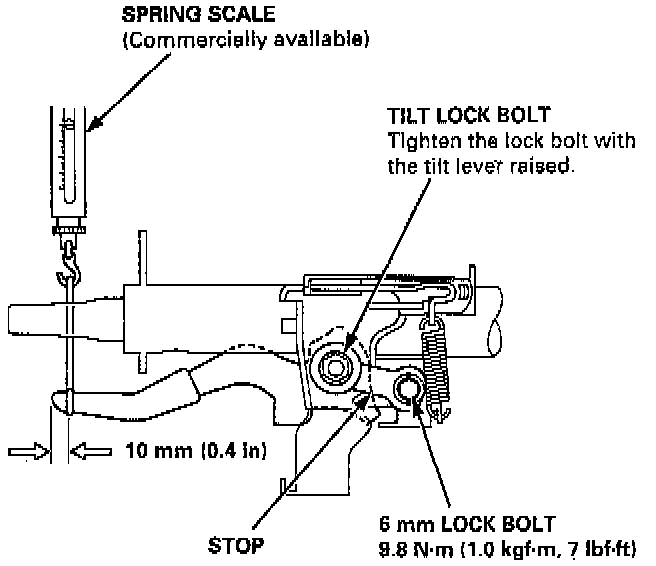 SPRING SCALE
(Commercially available)

TILT LOCK BOLT
Tighten the lock bolt with the tilt lever raised.

10 mm (0.4 in)

STOP

6 mm LOCK BOLT
9.8 N·m (1.0 kgf·m, 7 lbf·ft)