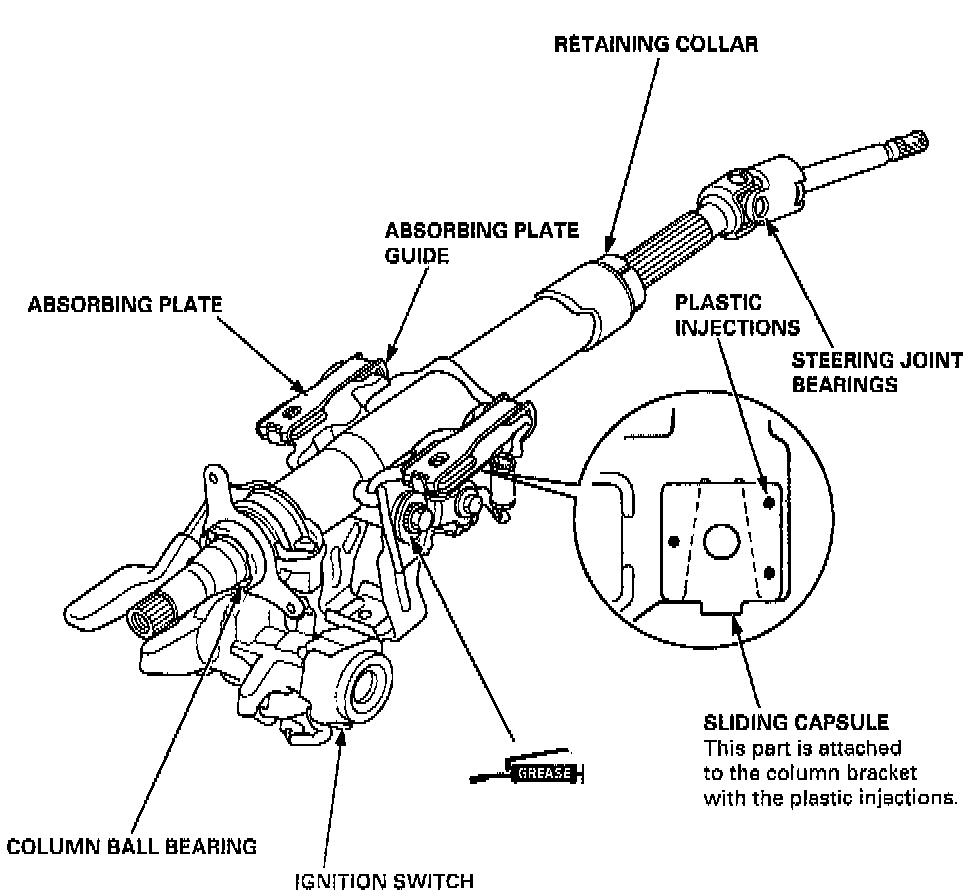 RETAINING COLLAR

ABSORBING PLATE GUIDE

ABSORBING PLATE

PLASTIC INJECTIONS

STEERING JOINT BEARINGS

SLIDING CAPSULE
This part is attached to the column bracket with the plastic injections.

GREASE

COLUMN BALL BEARING

IGNITION SWITCH