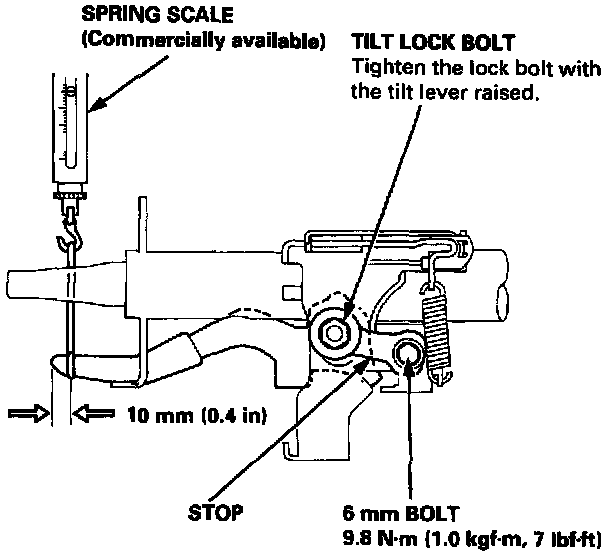 SPRING SCALE
(Commercially available)

TILT LOCK BOLT
Tighten the lock bolt with the tilt lever raised.

10 mm (0.4 in)

STOP

6 mm BOLT
9.8 N·m (1.0 kgf·m, 7 lbf·ft)