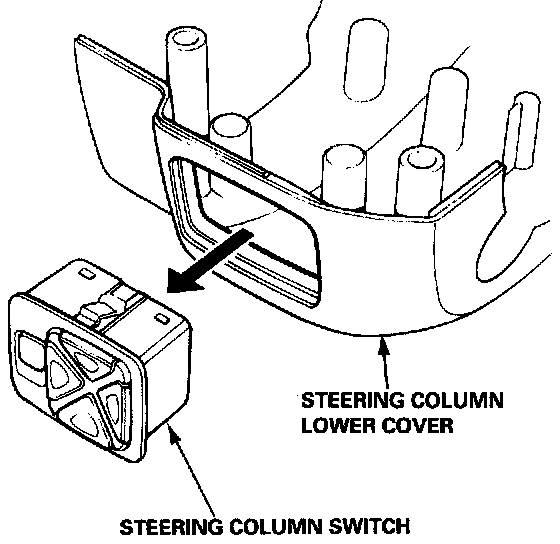 STEERING COLUMN LOWER COVER

STEERING COLUMN SWITCH