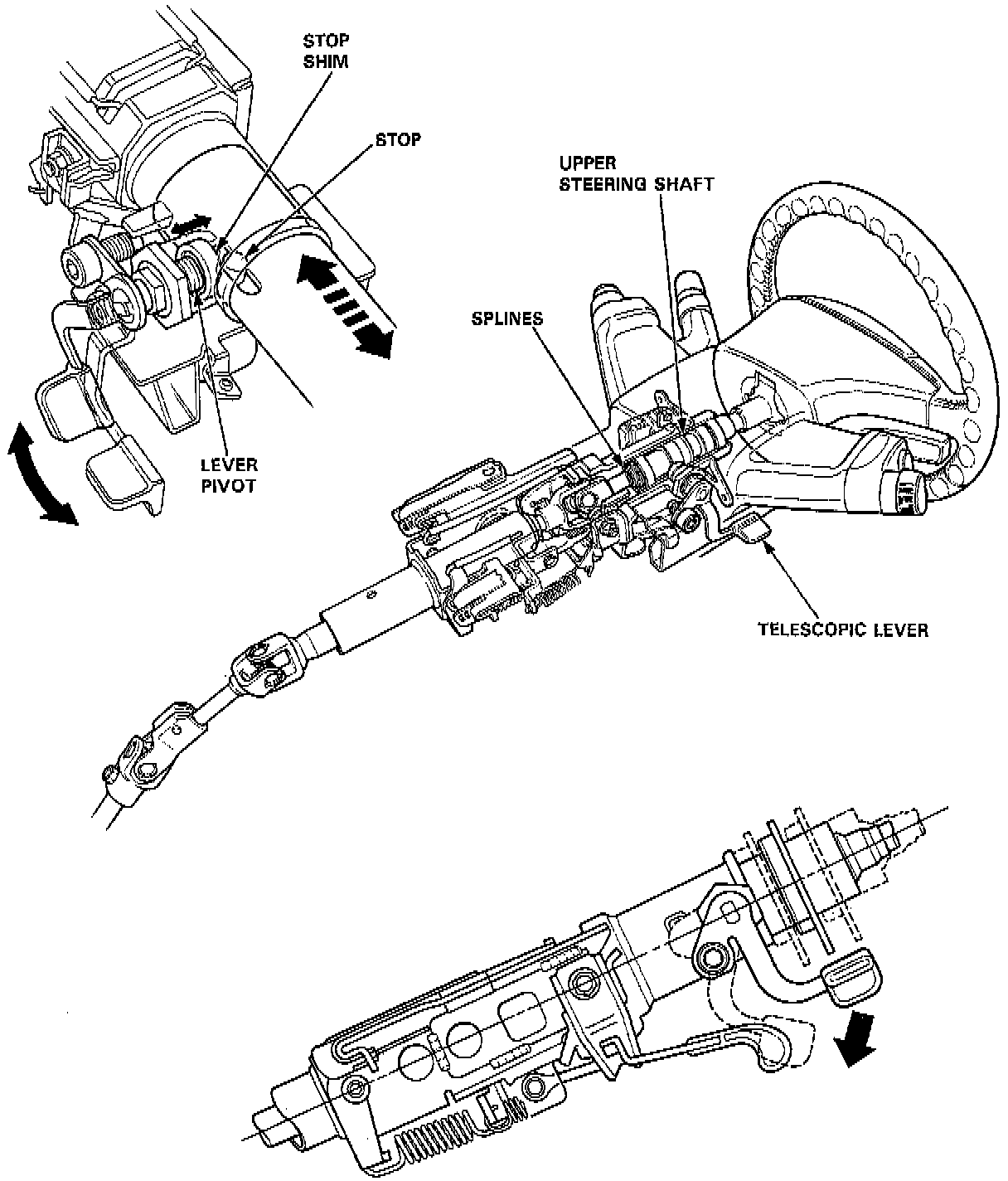 STOP
SHIM

STOP

UPPER
STEERING SHAFT

SPLINES

LEVER
PIVOT

TELESCOPIC LEVER