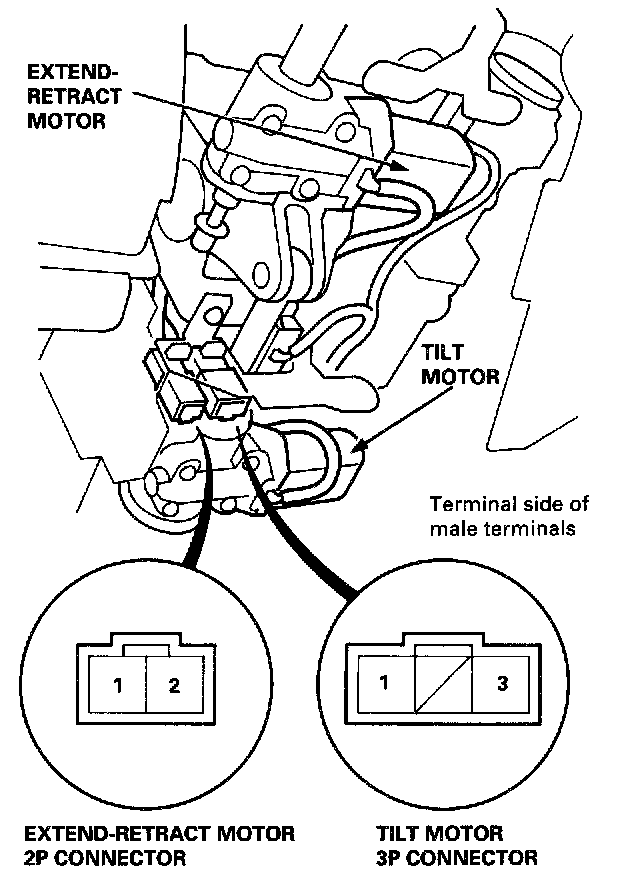 EXTEND-RETRACT MOTOR

TILT MOTOR

Terminal side of male terminals

1 2

1 3

EXTEND-RETRACT MOTOR 2P CONNECTOR

TILT MOTOR 3P CONNECTOR