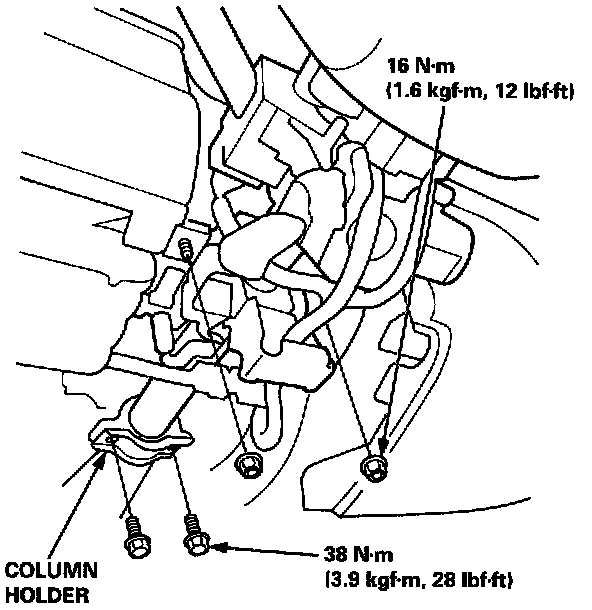 16 N·m
(1.6 kgf·m, 12 lbf·ft)

38 N·m
(3.9 kgf·m, 28 lbf·ft)

COLUMN
HOLDER