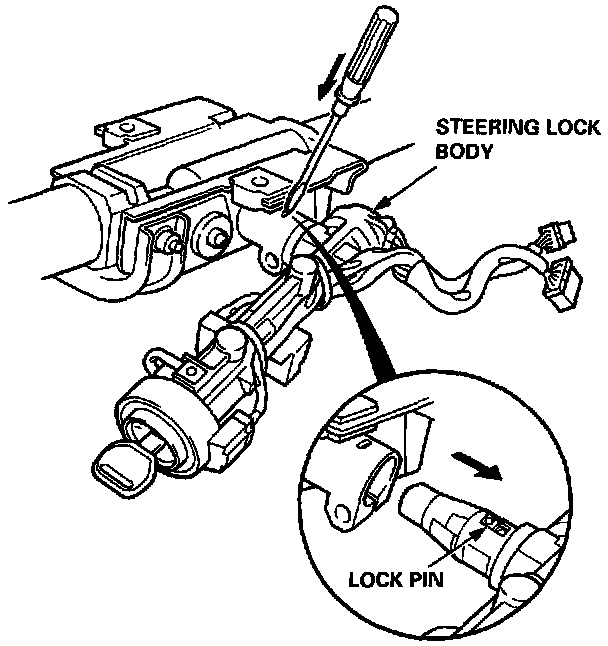 STEERING LOCK BODY

LOCK PIN