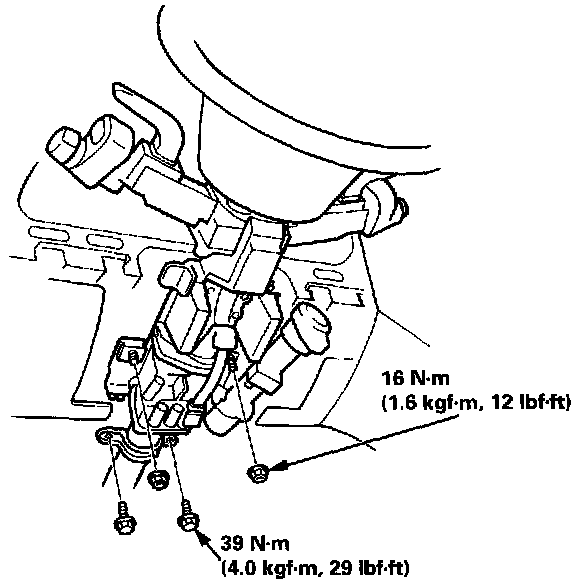 16 N·m
(1.6 kgf·m, 12 lbf·ft)

39 N·m
(4.0 kgf·m, 29 lbf·ft)