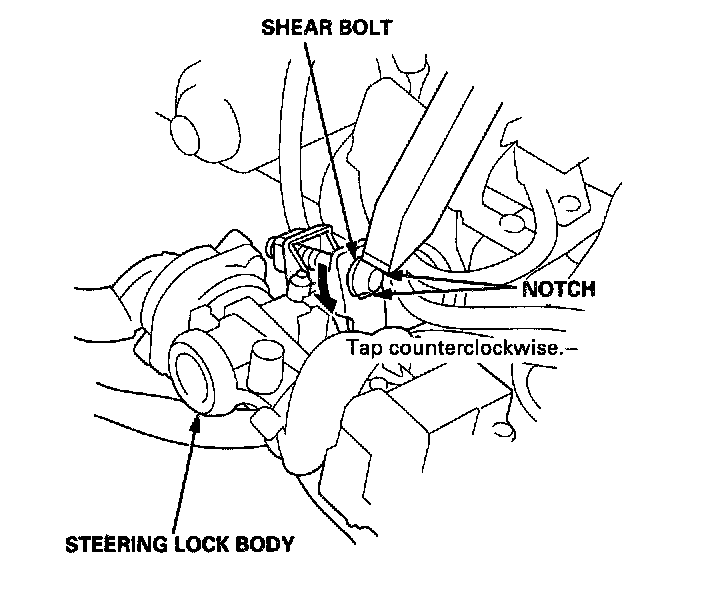 SHEAR BOLT

NOTCH

Tap counterclockwise.

STEERING LOCK BODY