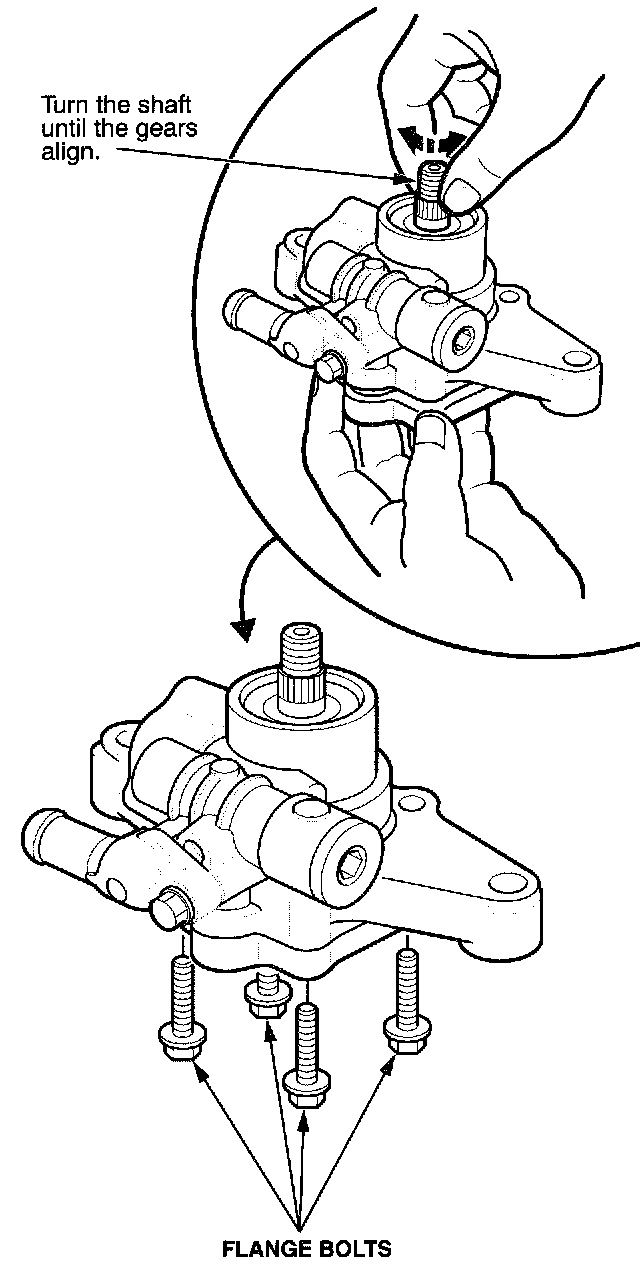 Turn the shaft until the gears align.

FLANGE BOLTS