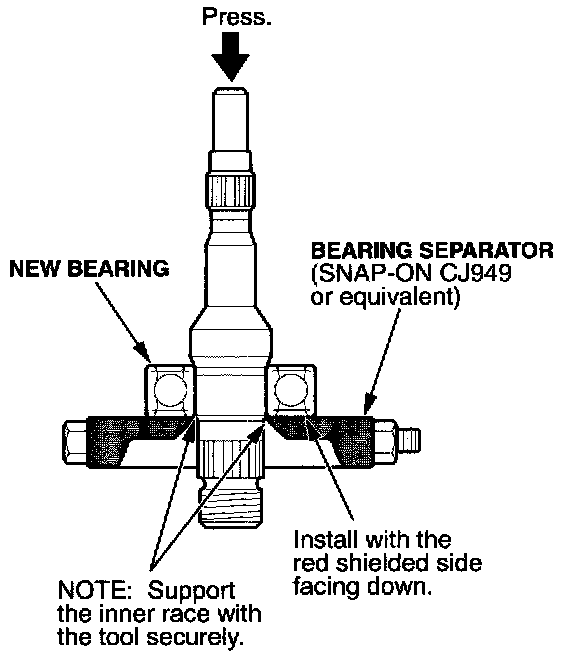 Press.

NEW BEARING

BEARING SEPARATOR
(SNAP-ON CJ949
or equivalent)

Install with the
red shielded side
facing down.

NOTE: Support
the inner race with
the tool securely.