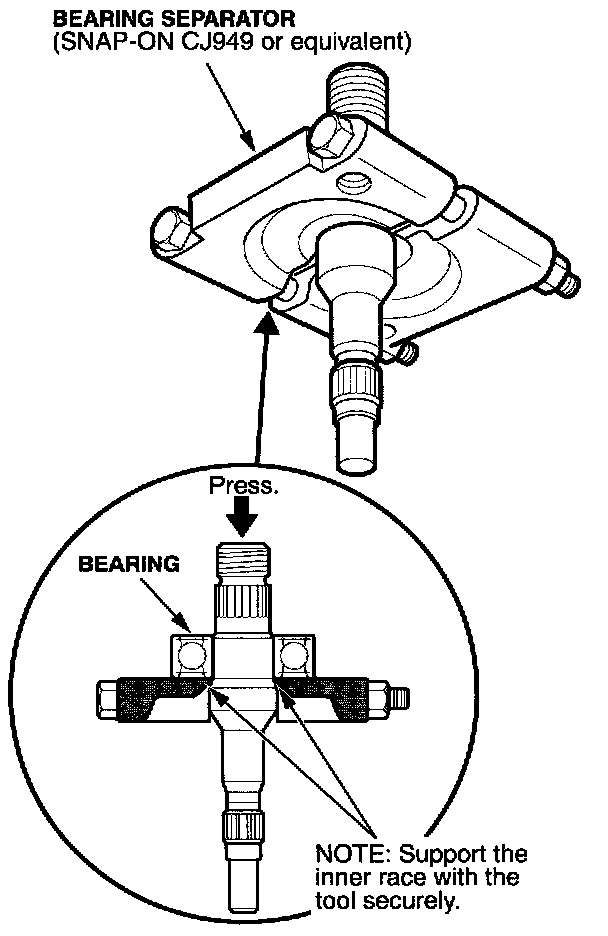 BEARING SEPARATOR
(SNAP-ON CJ949 or equivalent)

Press.

BEARING

NOTE: Support the inner race with the tool securely.