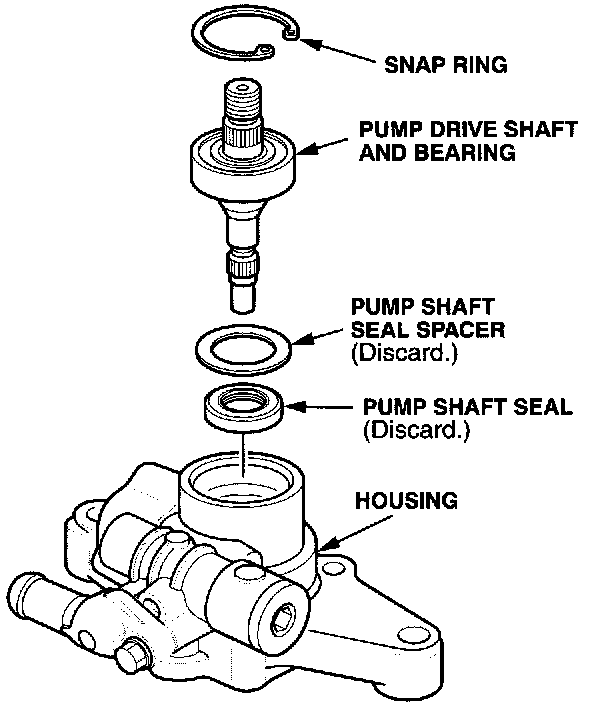 SNAP RING

PUMP DRIVE SHAFT AND BEARING

PUMP SHAFT SEAL SPACER (Discard.)

PUMP SHAFT SEAL (Discard.)

HOUSING