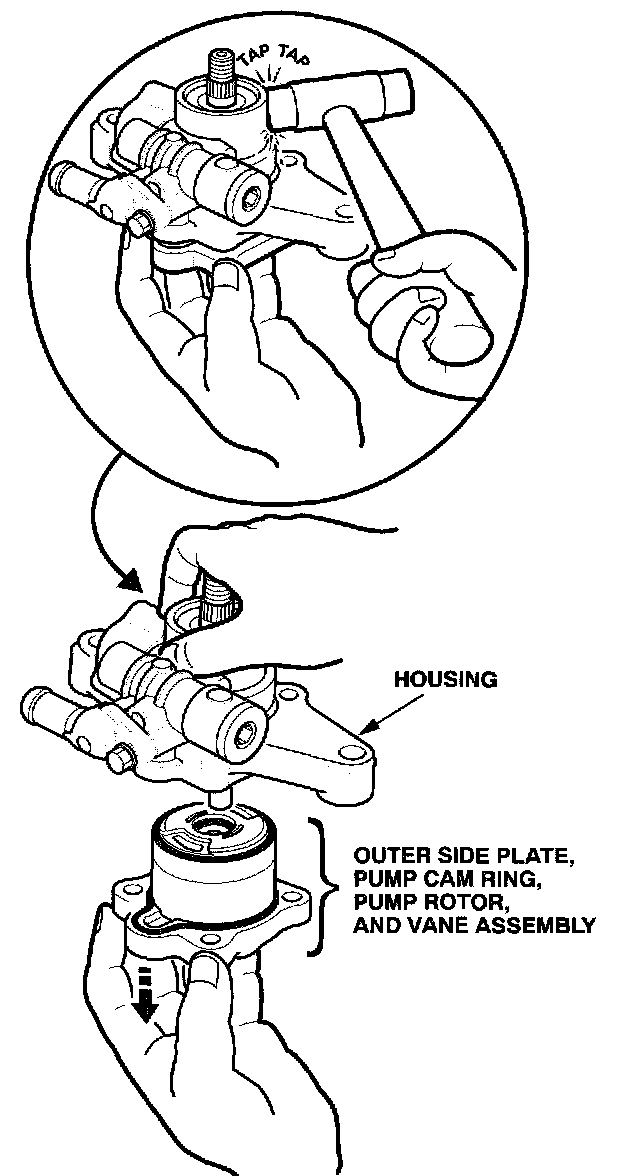 TAP TAP

HOUSING

OUTER SIDE PLATE,
PUMP CAM RING,
PUMP ROTOR,
AND VANE ASSEMBLY