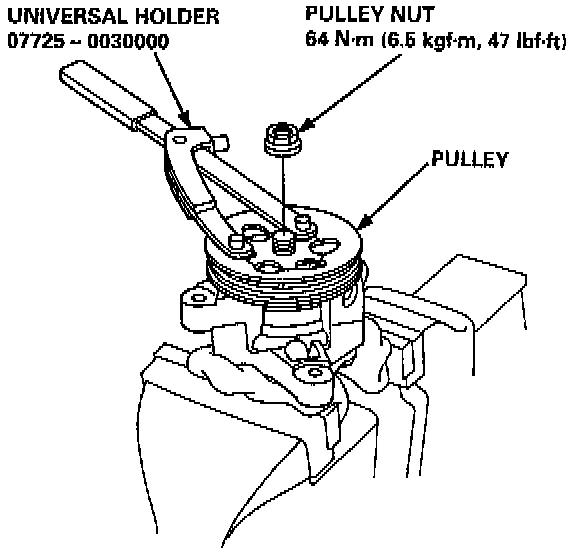 UNIVERSAL HOLDER
07725 – 0030000

PULLEY NUT
64 N·m (6.5 kgf·m, 47 lbf·ft)

PULLEY