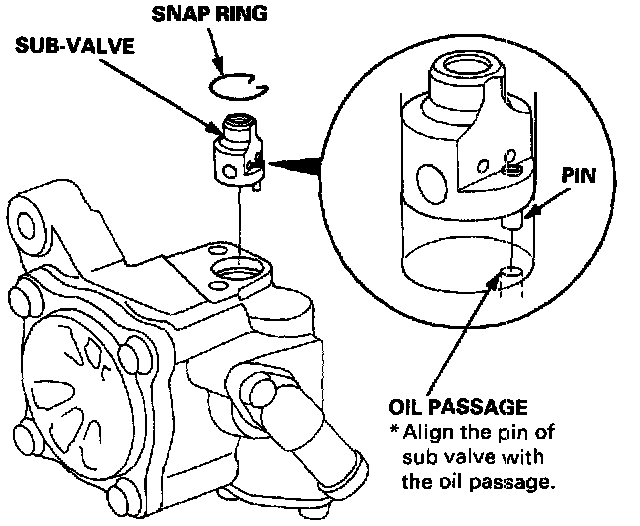 SNAP RING
SUB-VALVE
PIN
OIL PASSAGE
* Align the pin of sub valve with the oil passage.