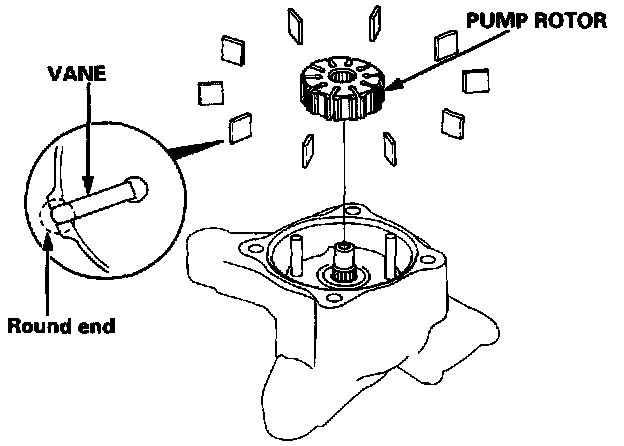 PUMP ROTOR

VANE

Round end