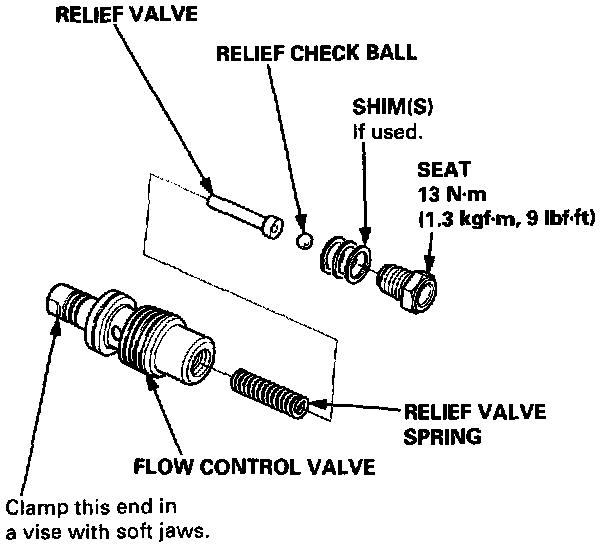 RELIEF VALVE

RELIEF CHECK BALL

SHIM(S)
If used.

SEAT
13 N·m
(1.3 kgf·m, 9 lbf·ft)

RELIEF VALVE
SPRING

FLOW CONTROL VALVE

Clamp this end in
a vise with soft jaws.