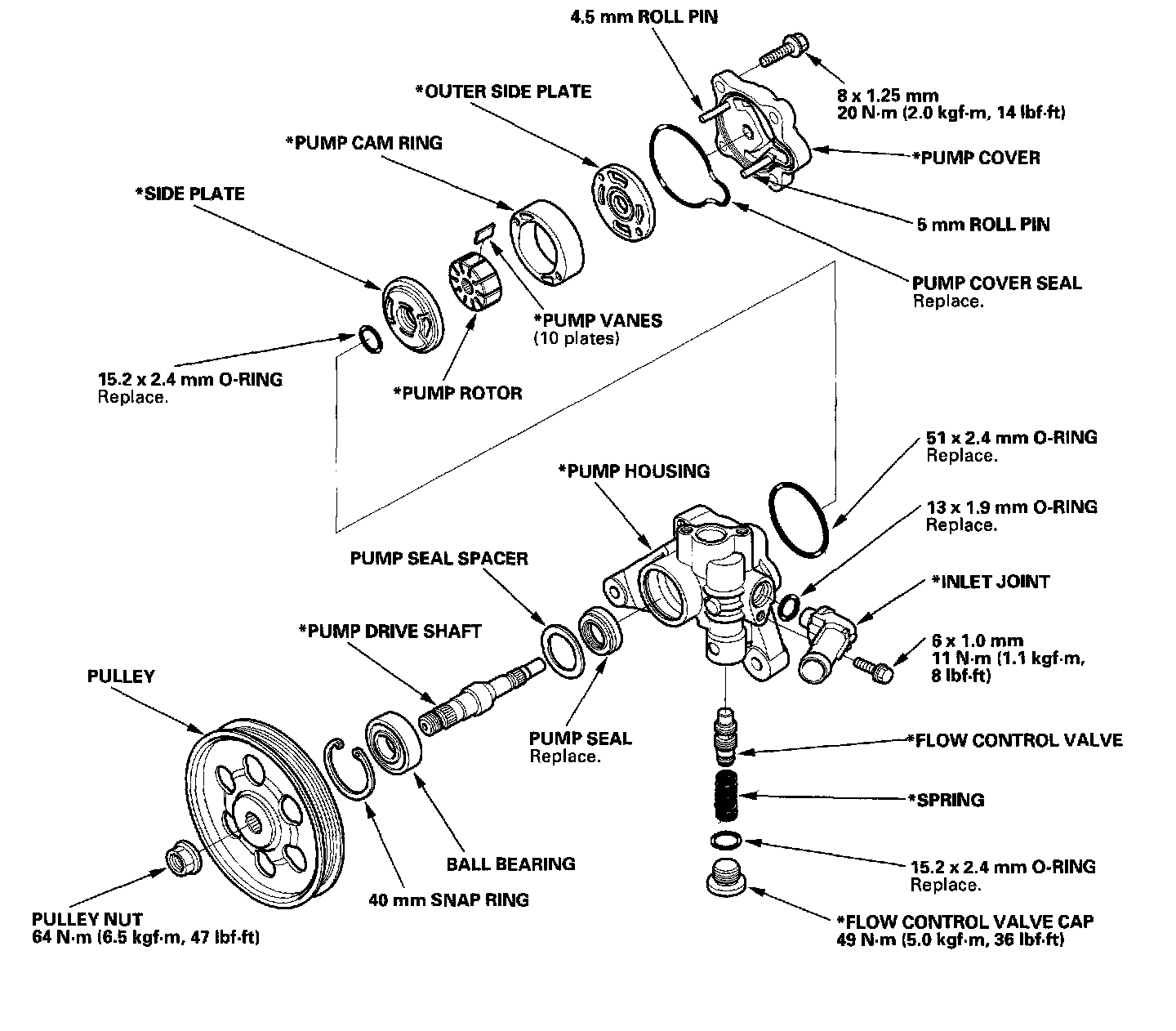 4.5 mm ROLL PIN

8 x 1.25 mm
20 N·m (2.0 kgf·m, 14 lbf·ft)

*OUTER SIDE PLATE

*PUMP CAM RING

*PUMP COVER

*SIDE PLATE

5 mm ROLL PIN

PUMP COVER SEAL
Replace.

*PUMP VANES
(10 plates)

15.2 x 2.4 mm O-RING
Replace.

*PUMP ROTOR

51 x 2.4 mm O-RING
Replace.

*PUMP HOUSING

13 x 1.9 mm O-RING
Replace.

PUMP SEAL SPACER

*INLET JOINT

*PUMP DRIVE SHAFT

6 x 1.0 mm
11 N·m (1.1 kgf·m, 8 lbf·ft)

PULLEY

PUMP SEAL
Replace.

*FLOW CONTROL VALVE

*SPRING

BALL BEARING

15.2 x 2.4 mm O-RING
Replace.

40 mm SNAP RING

PULLEY NUT
64 N·m (6.5 kgf·m, 47 lbf·ft)

*FLOW CONTROL VALVE CAP
49 N·m (5.0 kgf·m, 36 lbf·ft)