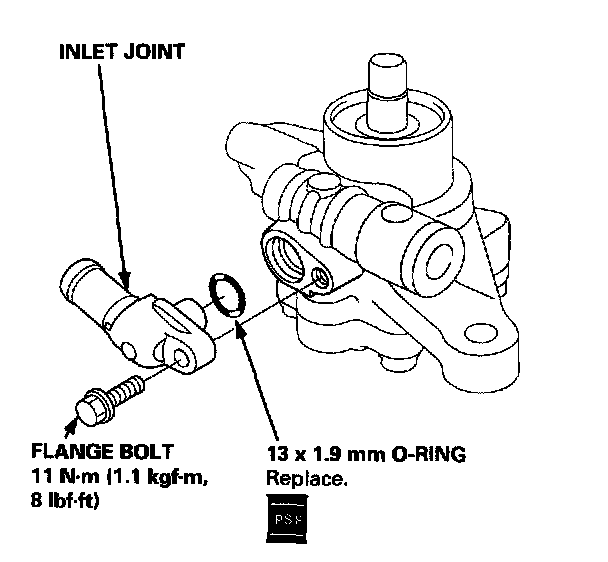 INLET JOINT

FLANGE BOLT
11 N·m (1.1 kgf·m, 8 lbf·ft)

13 x 1.9 mm O-RING
Replace.

PSF