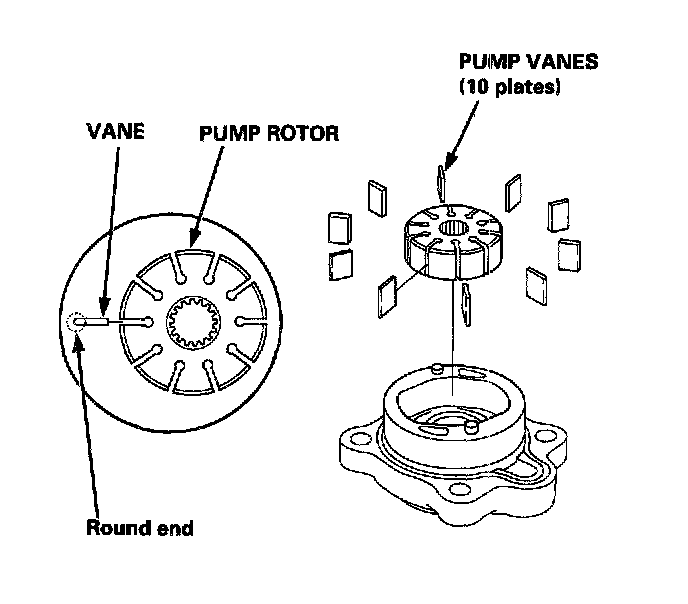 PUMP VANES
(10 plates)

VANE

PUMP ROTOR

Round end